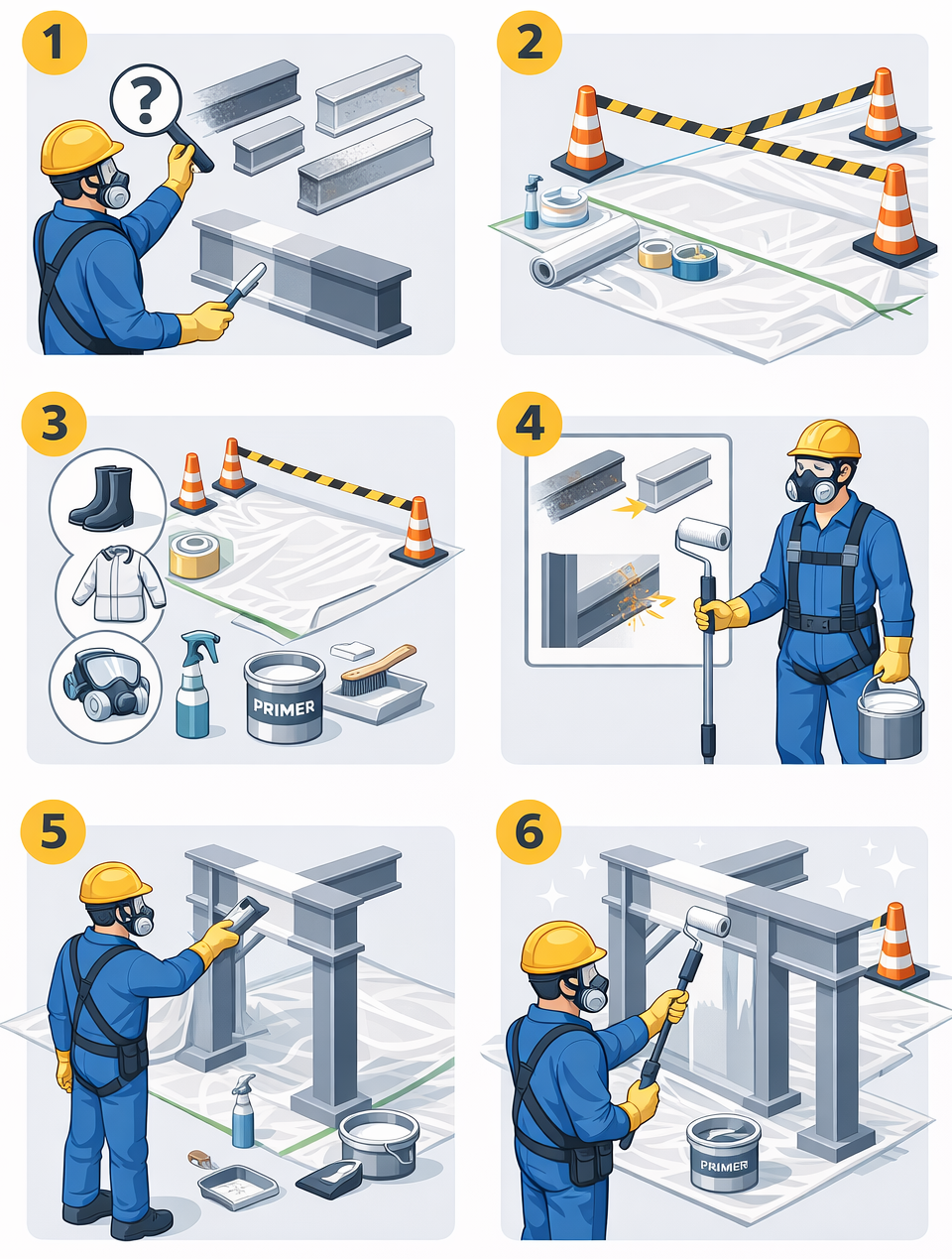 1

?

2

3

PRIMER

4

5

6

PRIMER