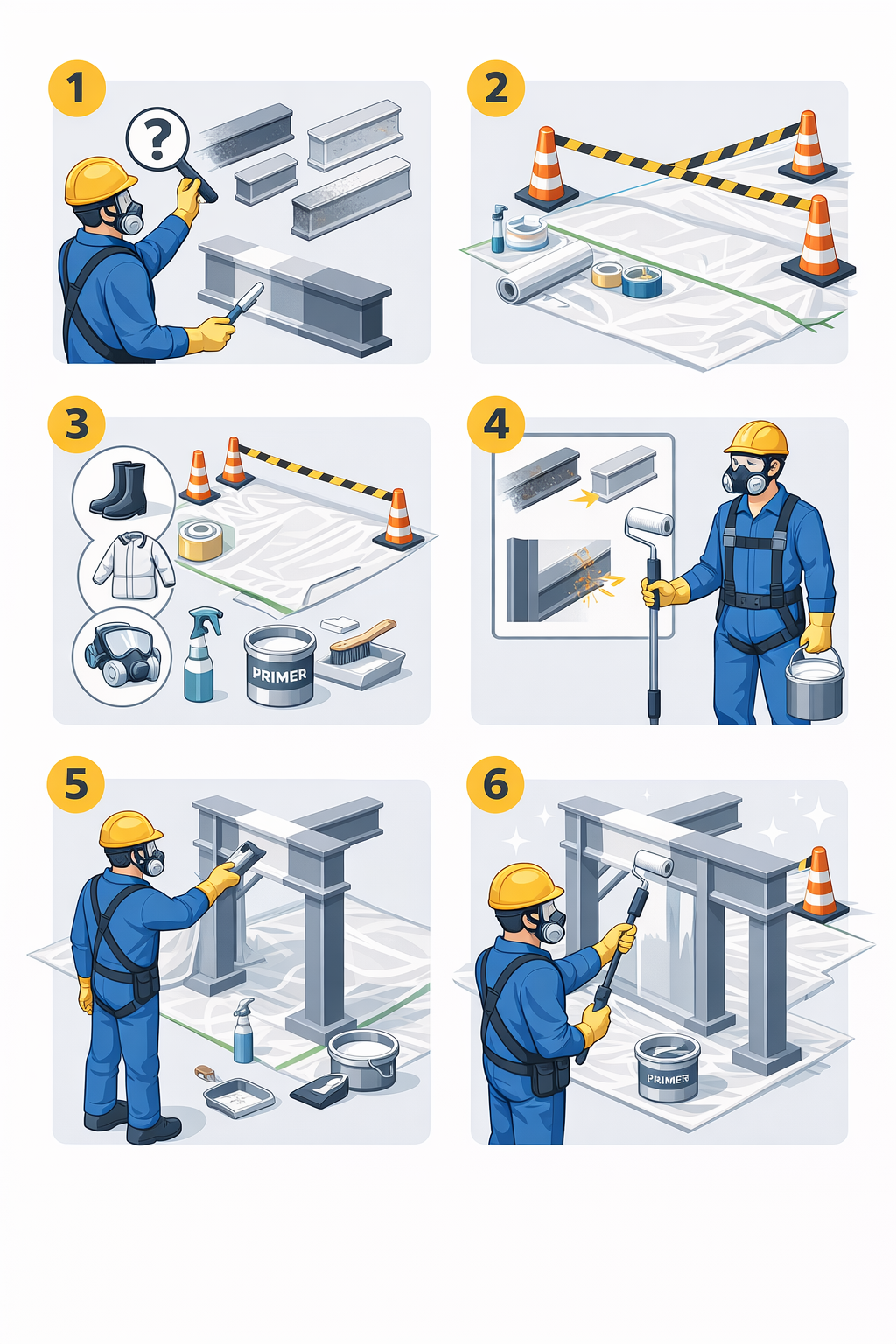 1

?

2

3

PRIMER

4

5

6

PRIMER